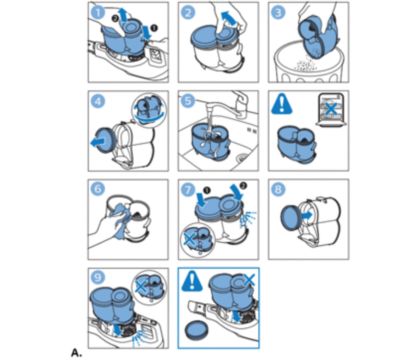 1
2
1
2
3
4
5
6
7
1
2
8
9
A.