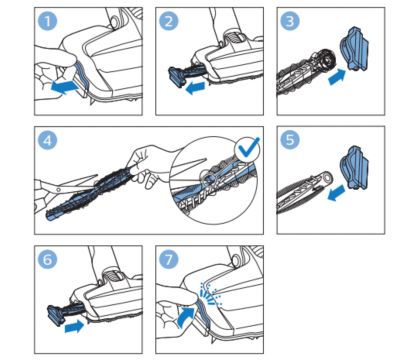 1

2

3

4

5

6

7