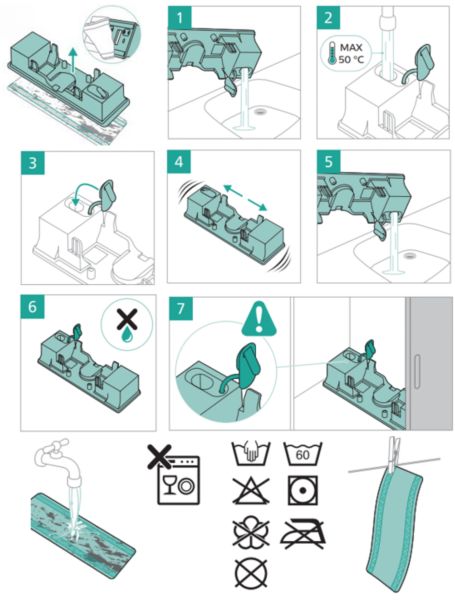 1

2

MAX
50 °C

3

4

5

6

7

60