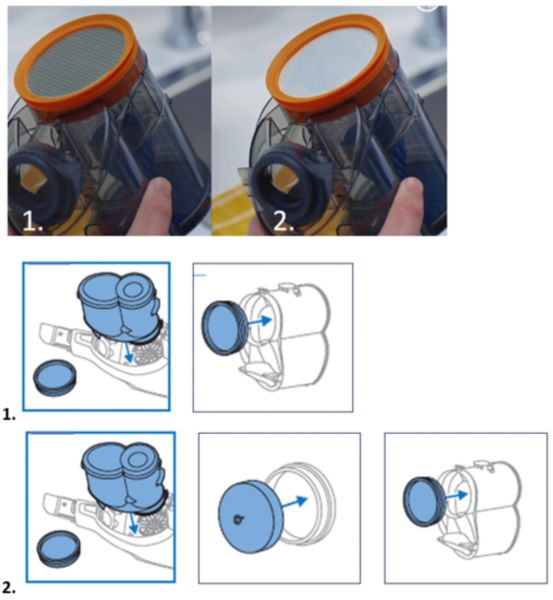 1.

2.

1.

2.