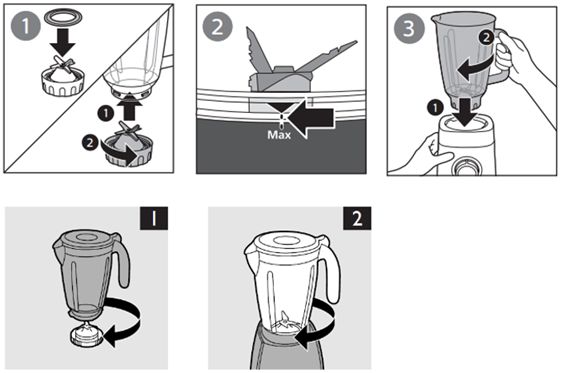 1

1

2

2

Max

3

2

1

1

2