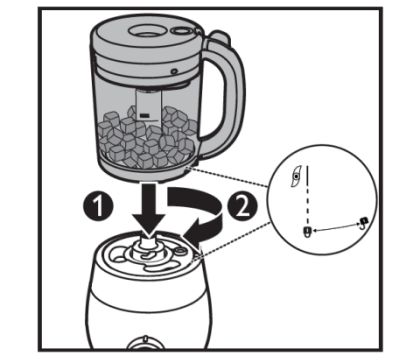 1
2