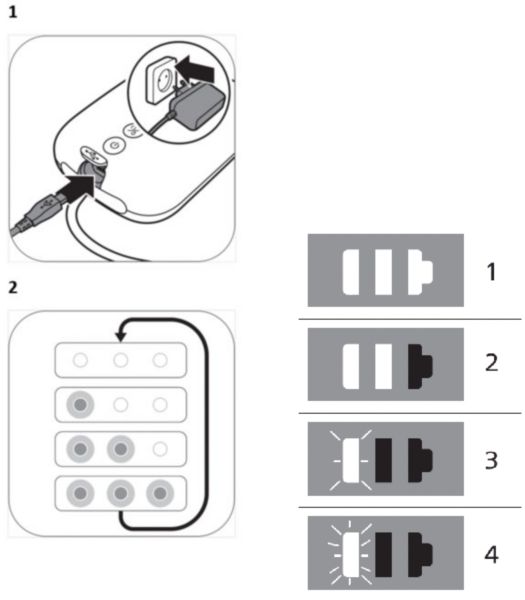 1

2

1

2

3

4