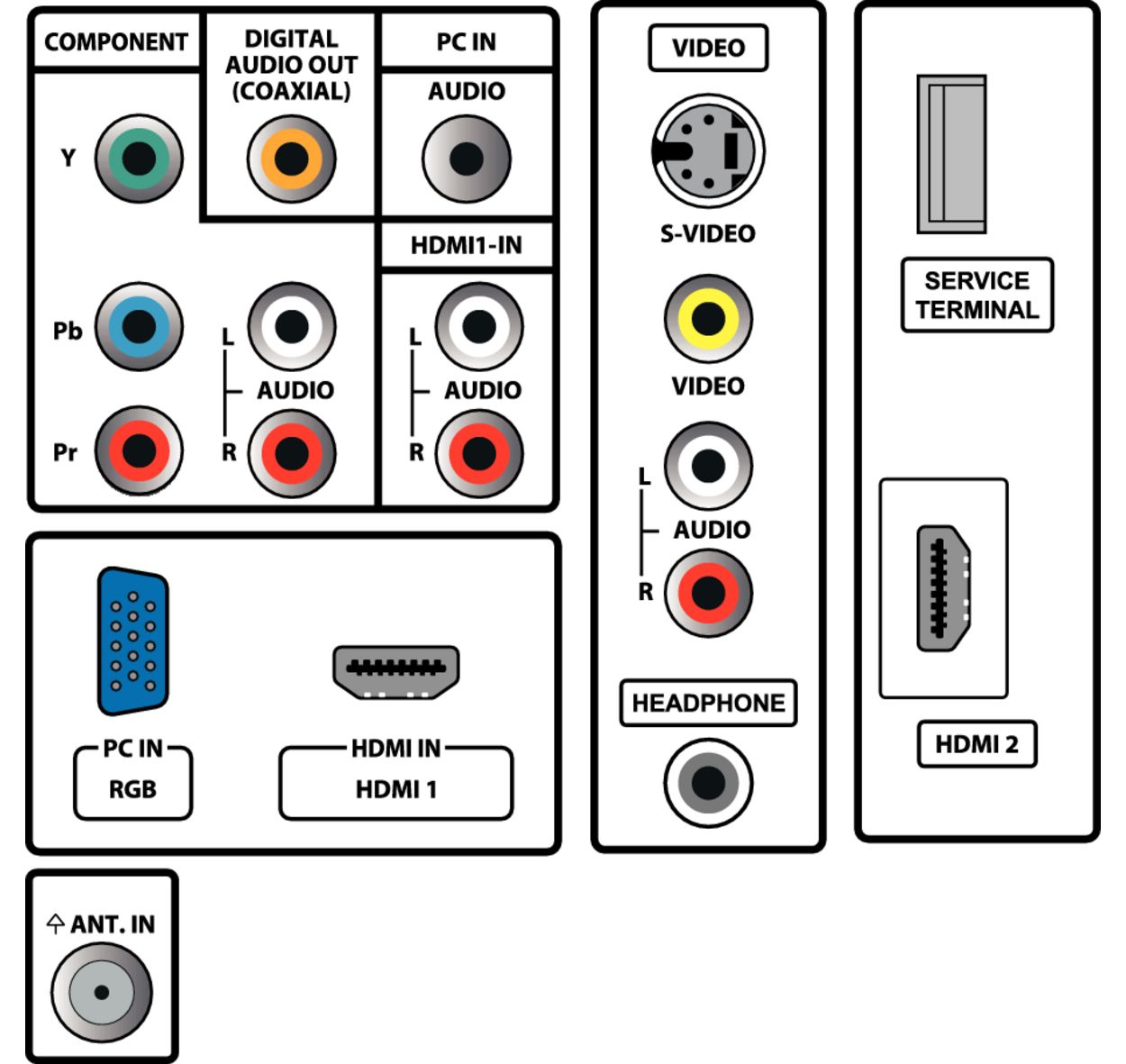 COMPONENT

Y

Pb

Pr

DIGITAL AUDIO OUT (COAXIAL)

L

AUDIO

R

PC IN

AUDIO

HDMI1-IN

L

AUDIO

R

PC IN

RGB

HDMI IN

HDMI 1

ANT. IN

VIDEO

S-VIDEO

VIDEO

L

AUDIO

R

HEADPHONE

SERVICE TERMINAL

HDMI 2