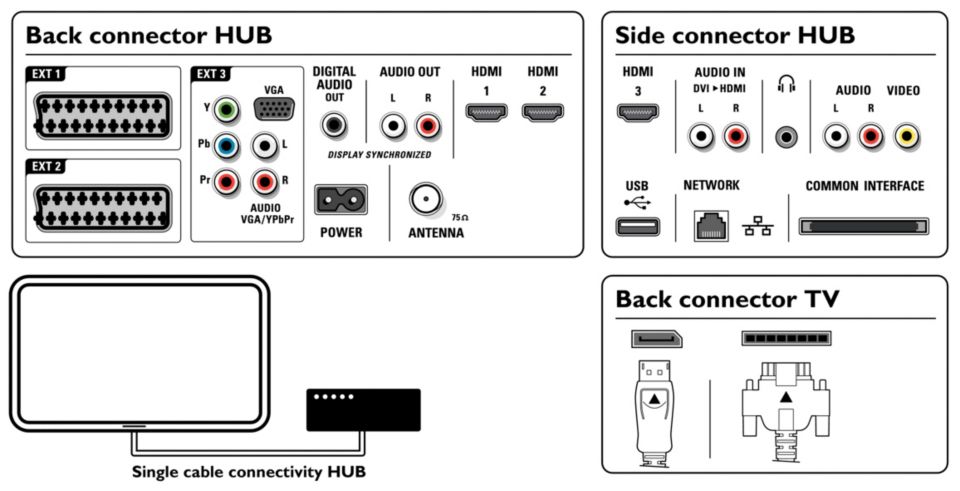 Back connector HUB

EXT 1

EXT 2

EXT 3

Y

VGA

Pb

L

Pr

R

AUDIO VGA/YPbPr

DIGITAL AUDIO OUT

AUDIO OUT

L R

DISPLAY SYNCHRONIZED

HDMI 1

HDMI 2

POWER

75Ω

ANTENNA

Side connector HUB

HDMI 3

AUDIO IN DVI ▸ HDMI

L R

AUDIO

L R

VIDEO

USB

NETWORK

COMMON INTERFACE

Back connector TV

Single cable connectivity HUB