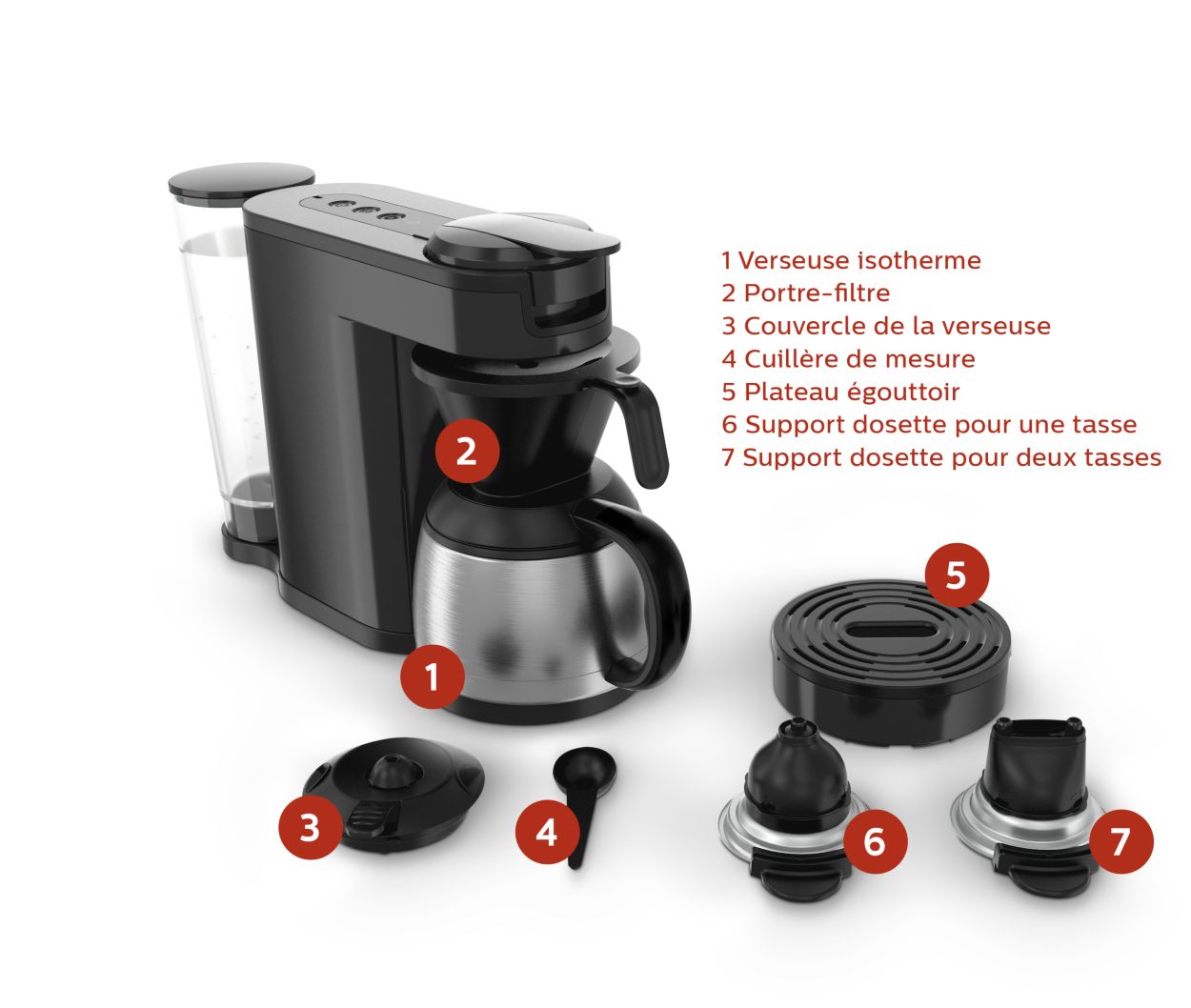 1 Verseuse isotherme
2 Portre-filtre
3 Couvercle de la verseuse
4 Cuillère de mesure
5 Plateau égouttoir
6 Support dosette pour une tasse
7 Support dosette pour deux tasses

2

5

1

3

4

6

7