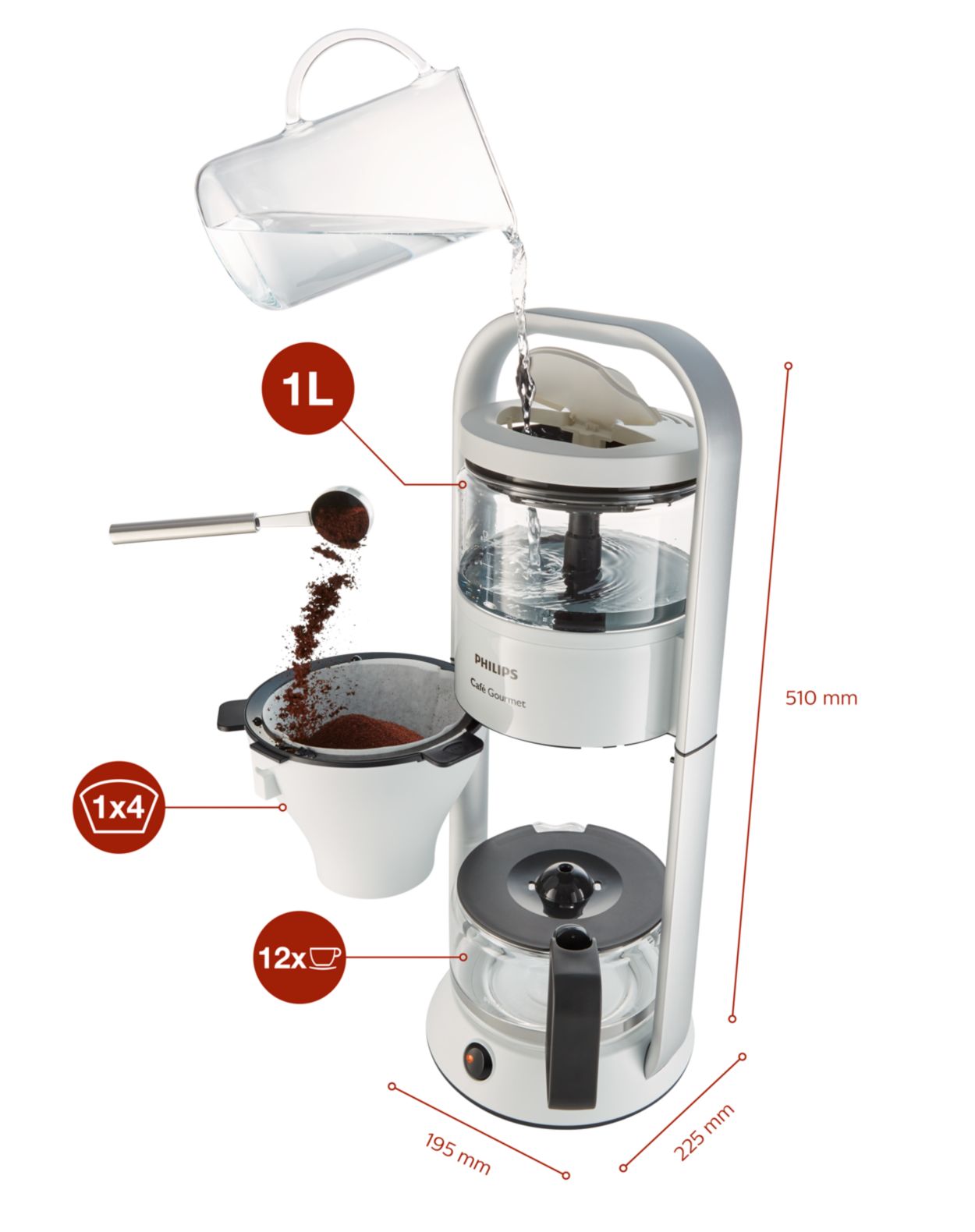 1L

PHILIPS
Café Gourmet

510 mm

1x4

12x

195 mm

225 mm