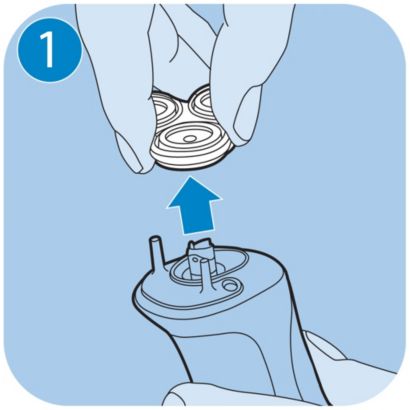 1