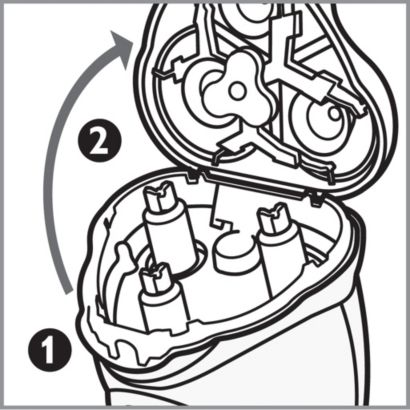 2

1