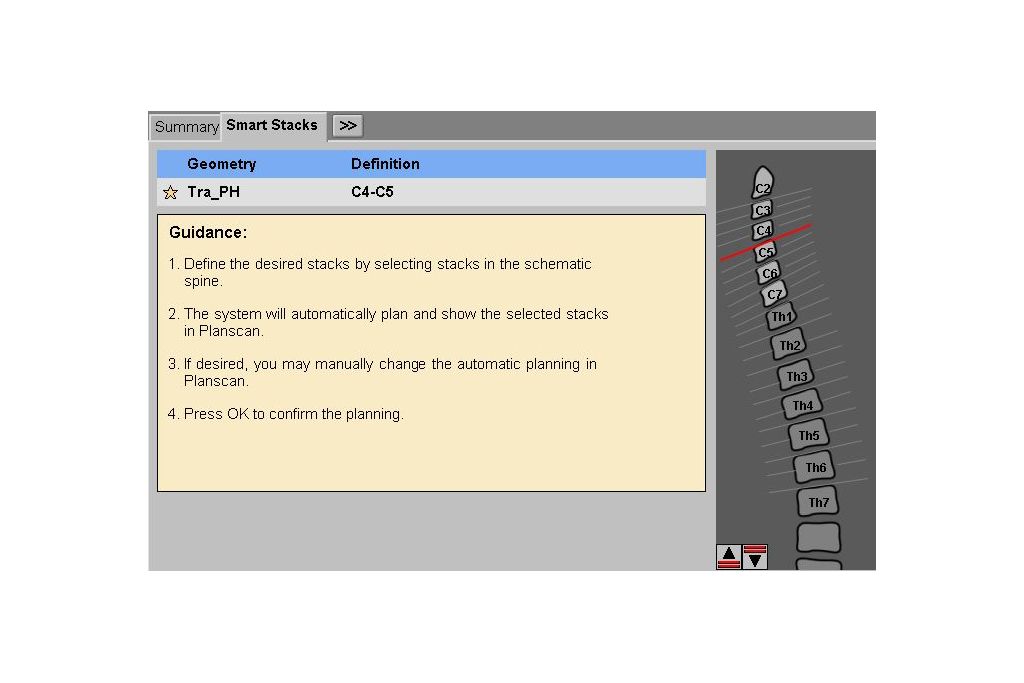 Summary Smart Stacks >>

| Geometry | Definition |
|---|---|
| Tra_PH | C4-C5 |

Guidance:

1. Define the desired stacks by selecting stacks in the schematic spine.

2. The system will automatically plan and show the selected stacks in Planscan.

3. If desired, you may manually change the automatic planning in Planscan.

4. Press OK to confirm the planning.

C2
C3
C4
C5
C6
C7
Th1
Th2
Th3
Th4
Th5
Th6
Th7