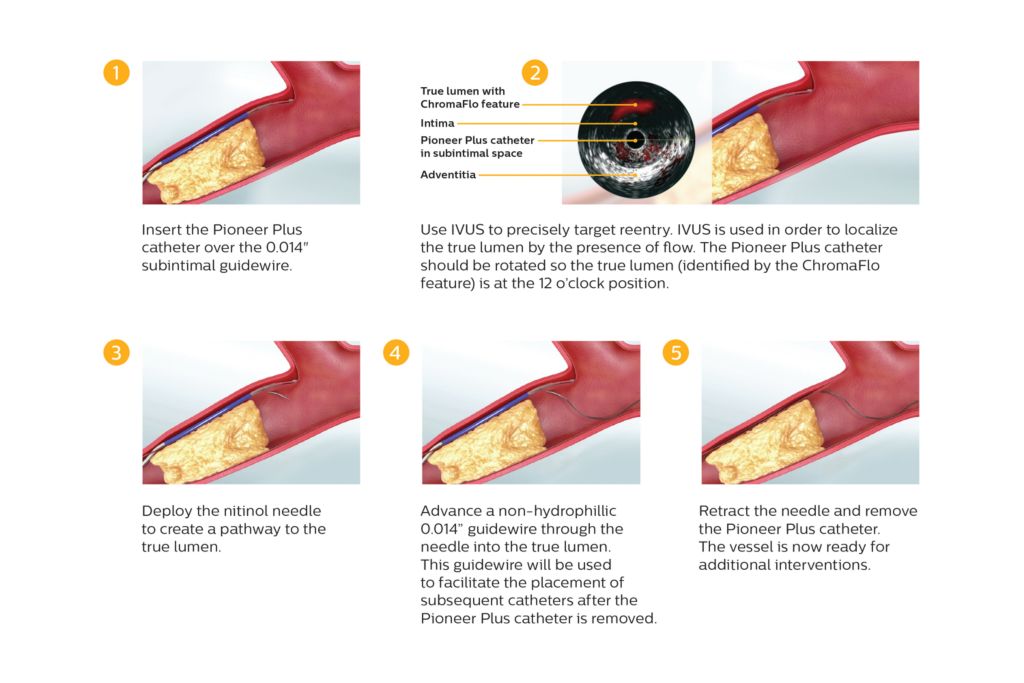 1

Insert the Pioneer Plus catheter over the 0.014" subintimal guidewire.

2

True lumen with ChromaFlo feature
Intima
Pioneer Plus catheter in subintimal space
Adventitia

Use IVUS to precisely target reentry. IVUS is used in order to localize the true lumen by the presence of flow. The Pioneer Plus catheter should be rotated so the true lumen (identified by the ChromaFlo feature) is at the 12 o'clock position.

3

Deploy the nitinol needle to create a pathway to the true lumen.

4

Advance a non-hydrophillic 0.014" guidewire through the needle into the true lumen. This guidewire will be used to facilitate the placement of subsequent catheters after the Pioneer Plus catheter is removed.

5

Retract the needle and remove the Pioneer Plus catheter. The vessel is now ready for additional interventions.