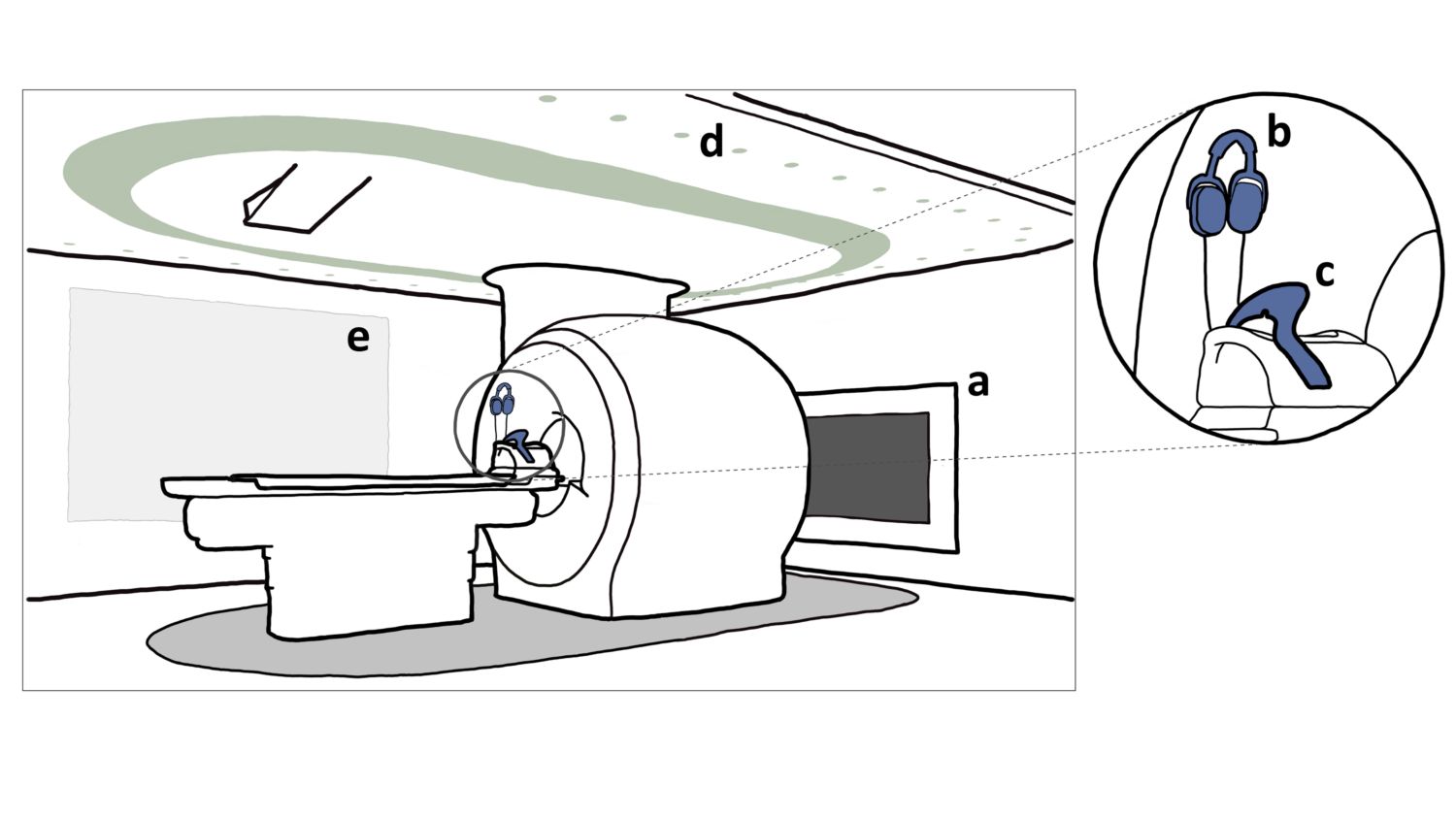 d
e
a
b
c