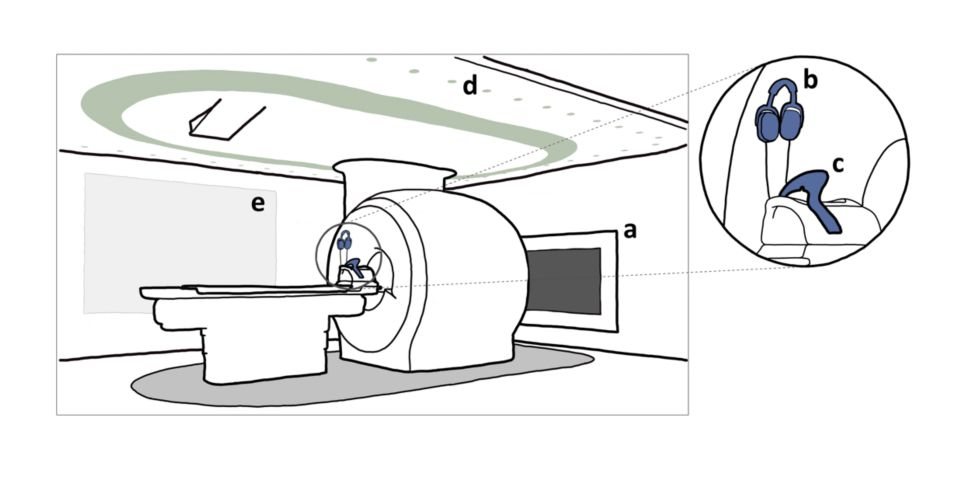 d
e
a
b
c