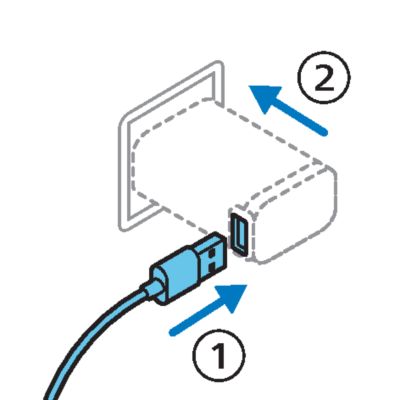 2

1