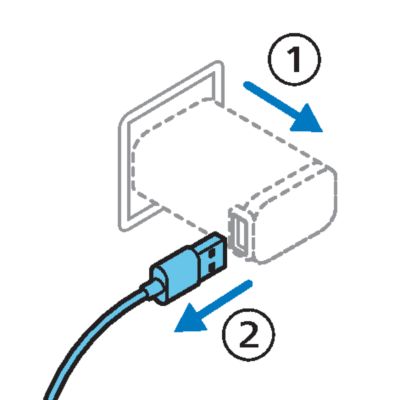 1
2