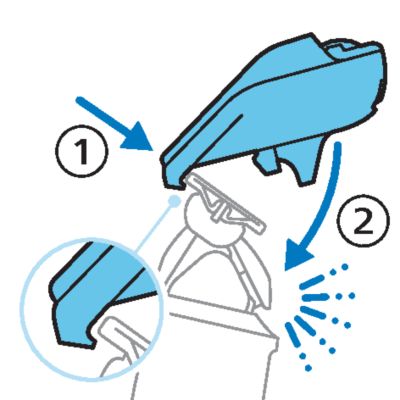 1
2