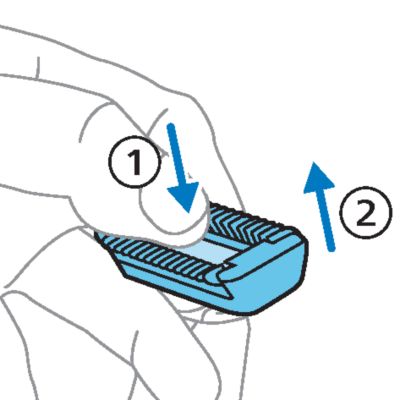 1

2