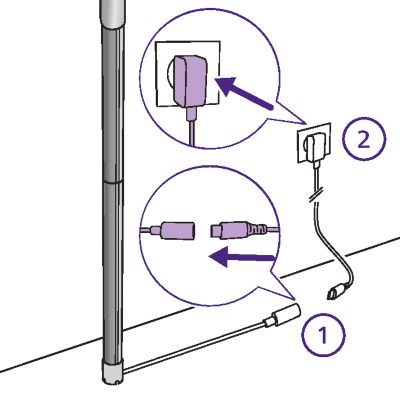 2

1