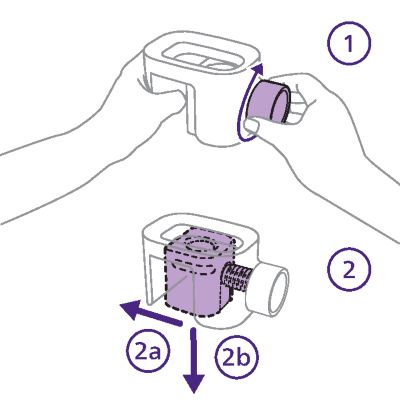 1

2

2a

2b