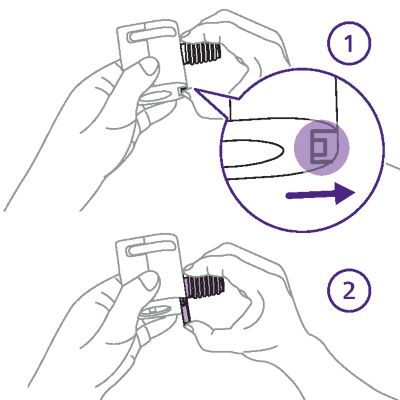 1

2