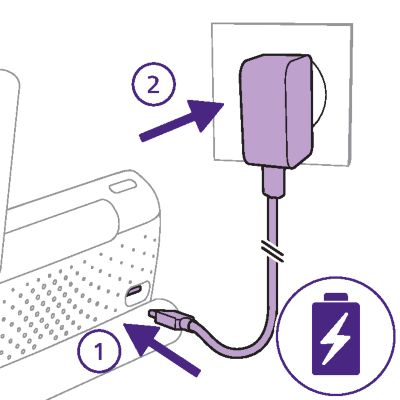 2

1