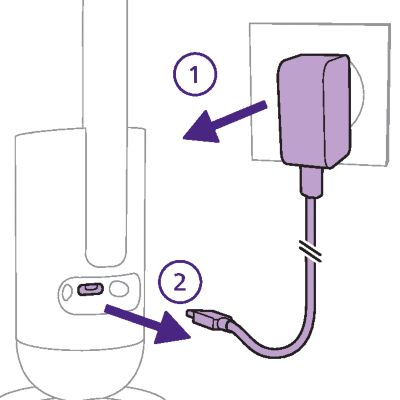 1

2