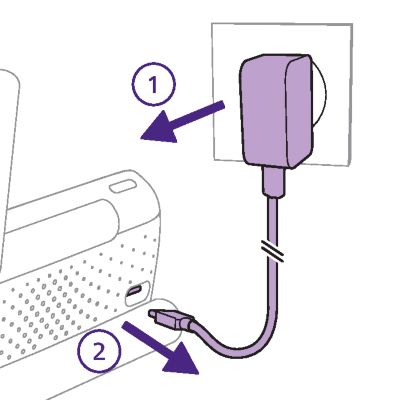 1

2