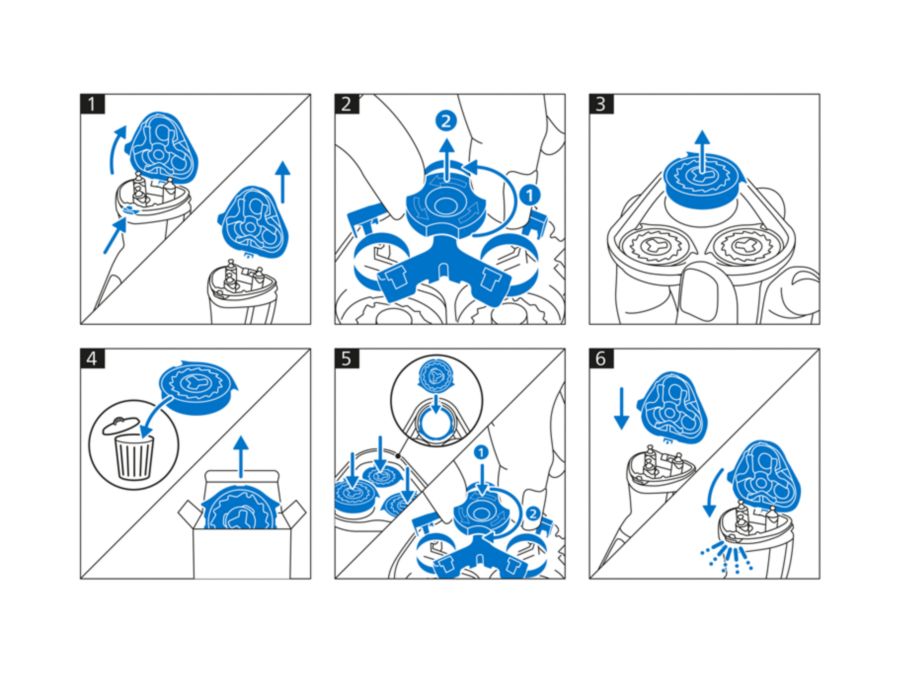 1

2

2

1

3

4

5

1

2

6