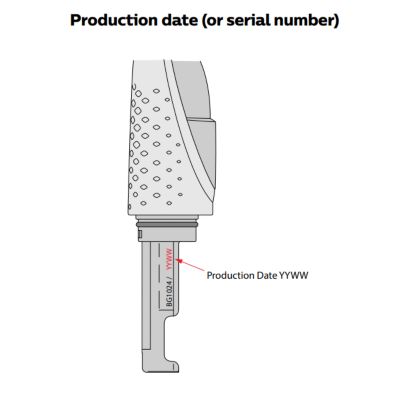 Production date (or serial number)

BG1024 / YYWW

Production Date YYWW