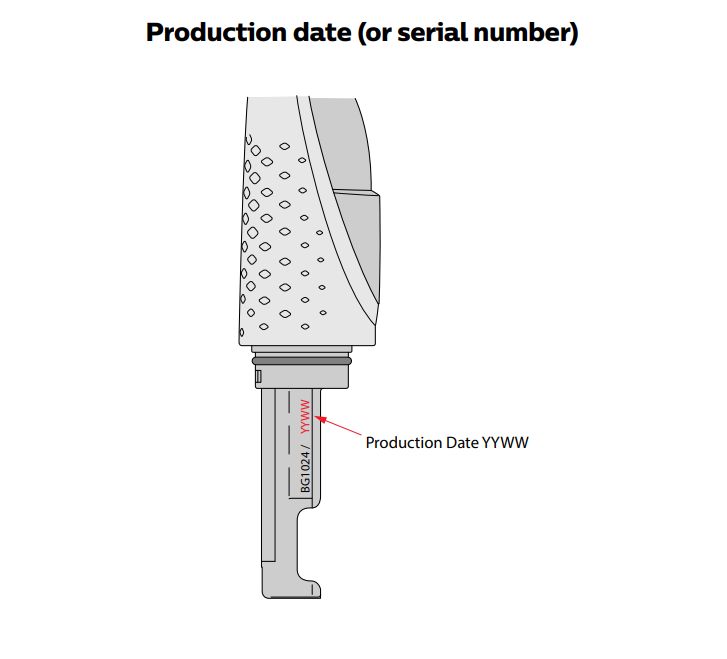 Production date (or serial number)

BG1024 / YYWW

Production Date YYWW