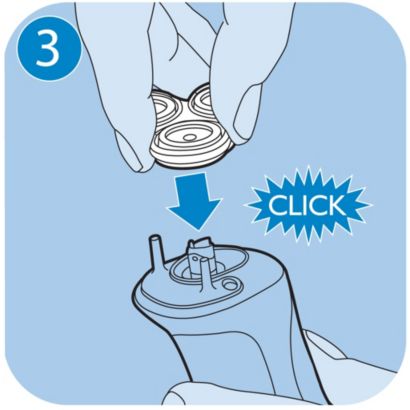 3

CLICK