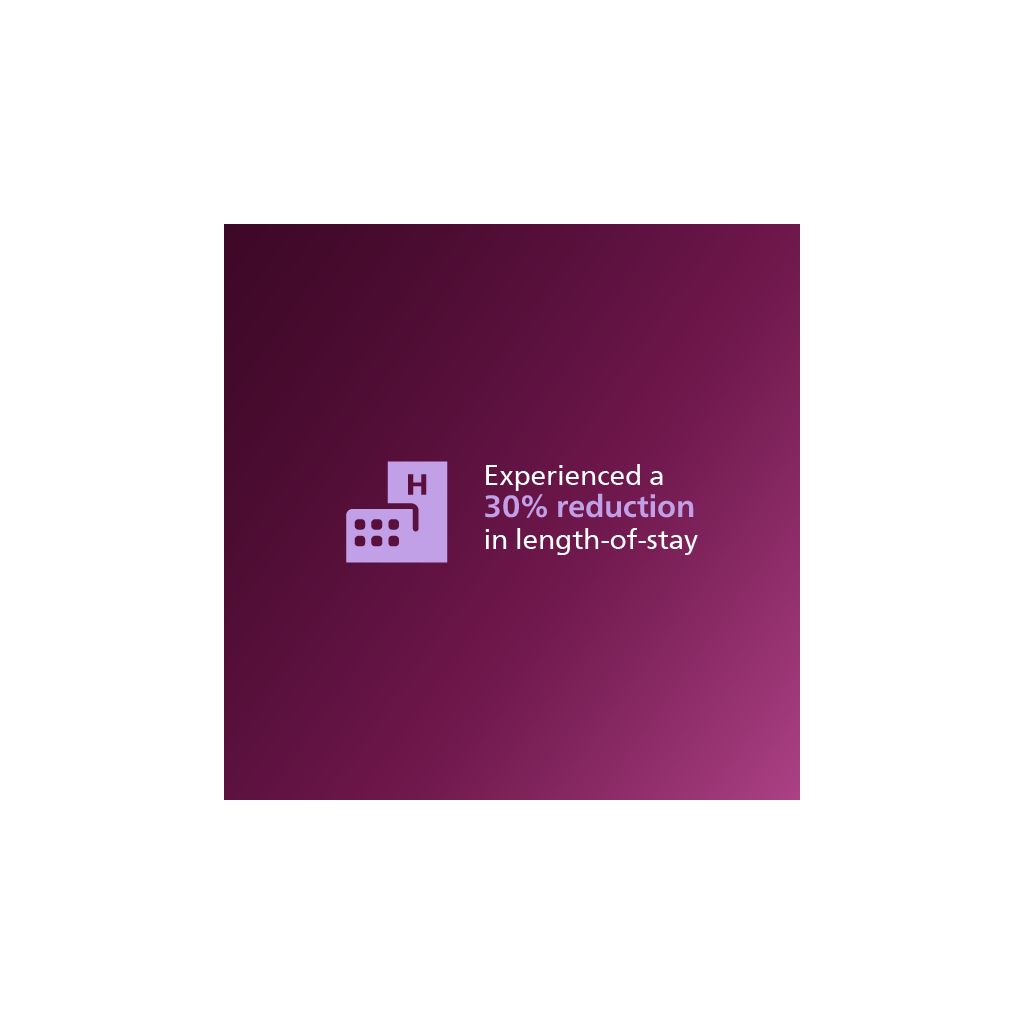 H

Experienced a 30% reduction in length-of-stay