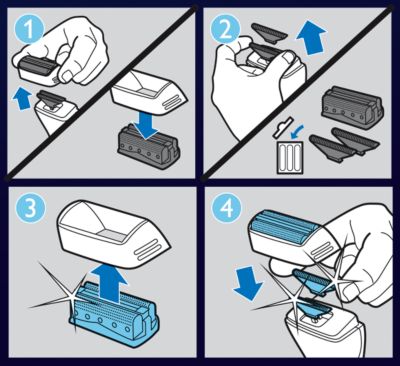 1

2

3

4