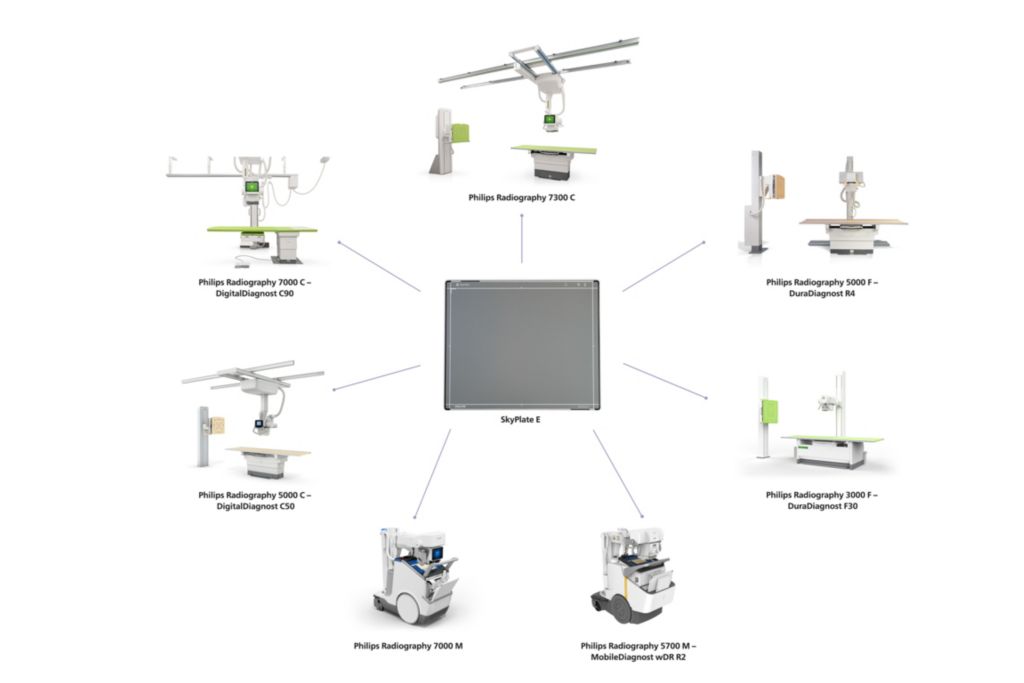 Philips Radiography 7300 C

Philips Radiography 7000 C – DigitalDiagnost C90

Philips Radiography 5000 F – DuraDiagnost R4

SkyPlate E

Philips Radiography 5000 C – DigitalDiagnost C50

Philips Radiography 3000 F – DuraDiagnost F30

Philips Radiography 7000 M

Philips Radiography 5700 M – MobileDiagnost wDR R2